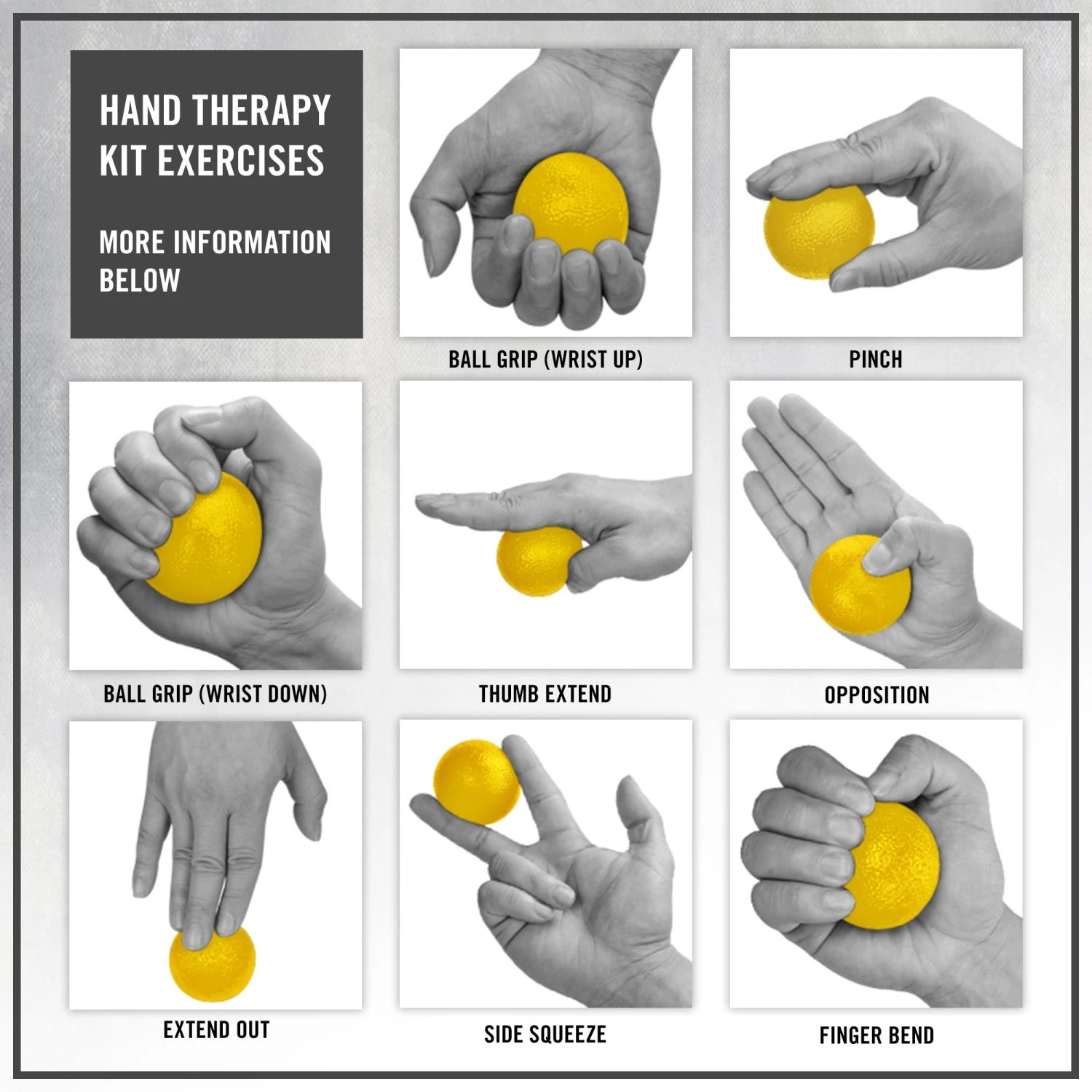 HAND THERAPY KIT EXERCISES

MORE INFORMATION BELOW

BALL GRIP (WRIST UP)

PINCH

BALL GRIP (WRIST DOWN)

THUMB EXTEND

OPPOSITION

EXTEND OUT

SIDE SQUEEZE

FINGER BEND